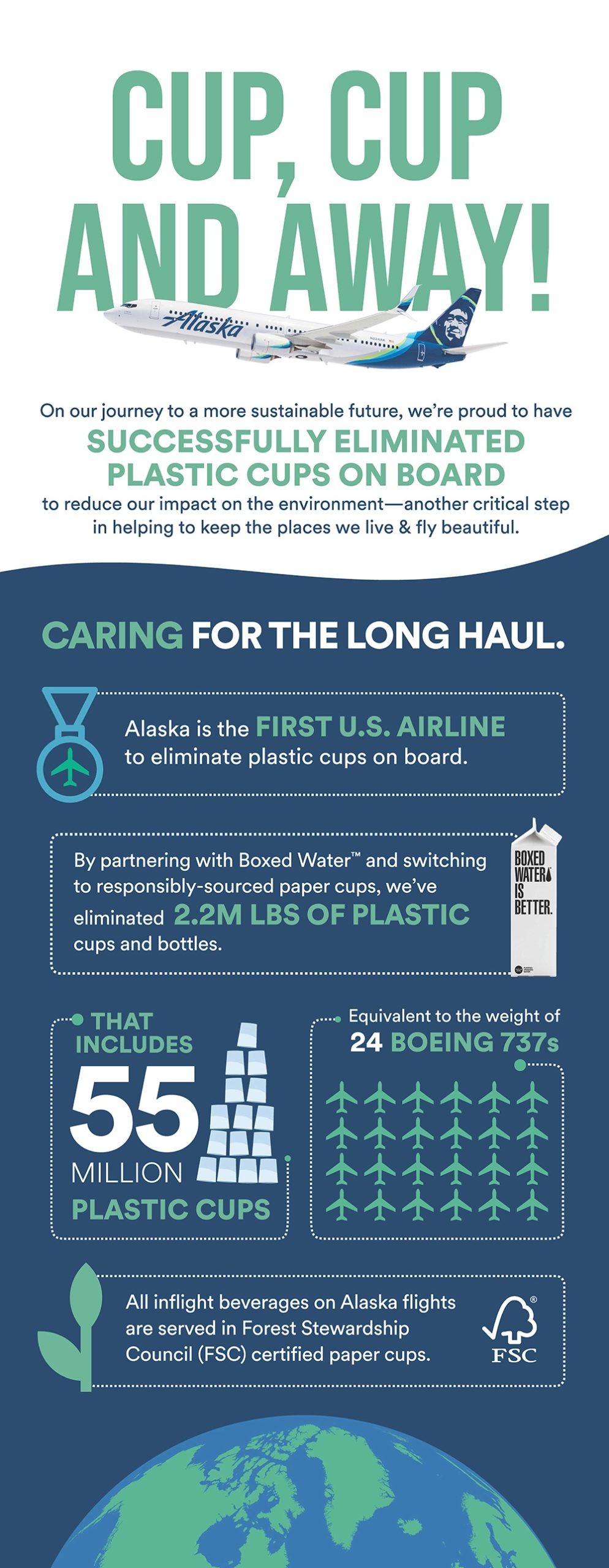 CUP, CUP AND AWAY!

Alaska

On our journey to a more sustainable future, we're proud to have SUCCESSFULLY ELIMINATED PLASTIC CUPS ON BOARD to reduce our impact on the environment—another critical step in helping to keep the places we live & fly beautiful.

CARING FOR THE LONG HAUL.

Alaska is the FIRST U.S. AIRLINE to eliminate plastic cups on board.

By partnering with Boxed Water™ and switching to responsibly-sourced paper cups, we've eliminated 2.2M LBS OF PLASTIC cups and bottles.

BOXED WATER IS BETTER.

THAT INCLUDES 55 MILLION PLASTIC CUPS

Equivalent to the weight of 24 BOEING 737s

All inflight beverages on Alaska flights are served in Forest Stewardship Council (FSC) certified paper cups.

FSC